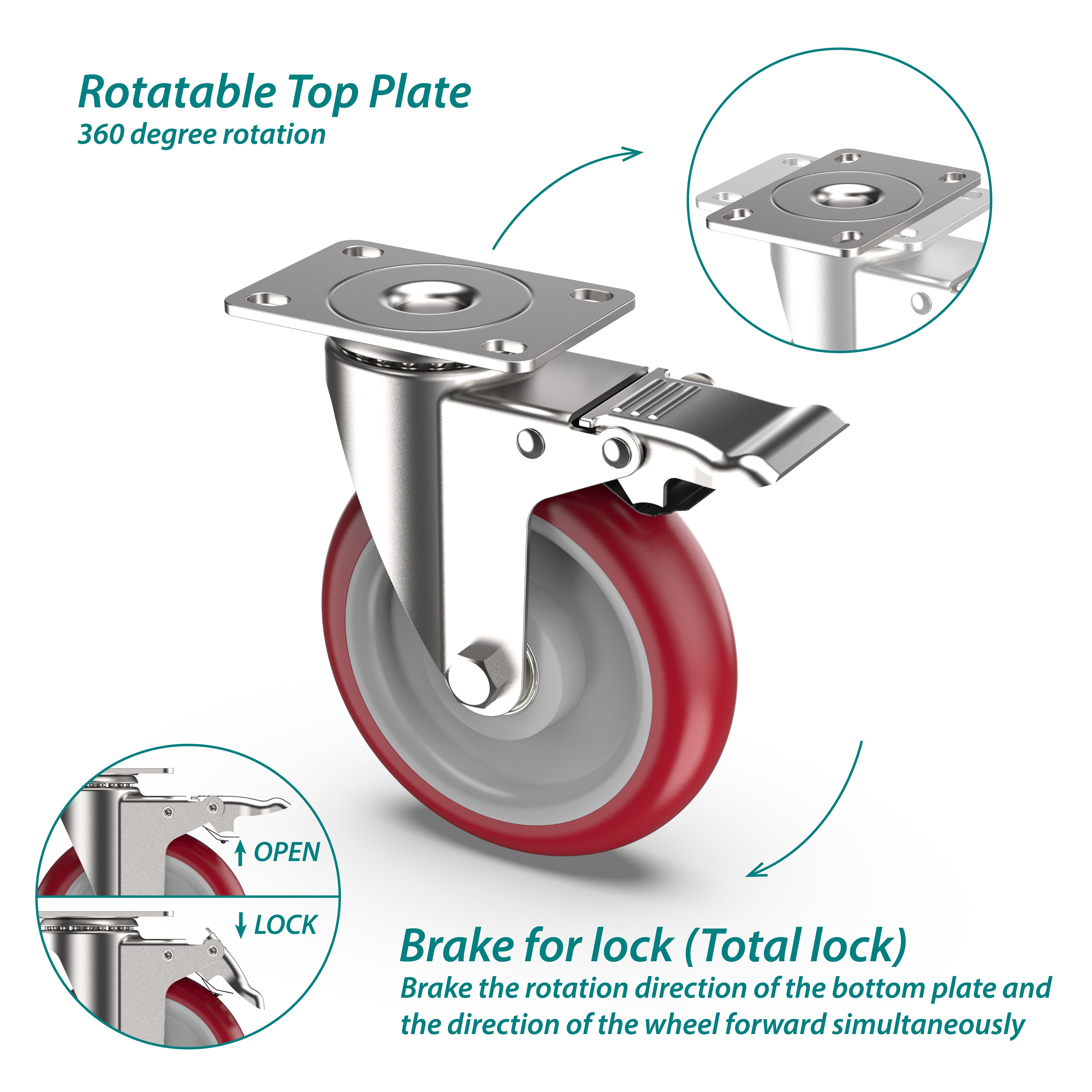 Rotatable Top Plate
360 degree rotation

OPEN

LOCK

Brake for lock (Total lock)
Brake the rotation direction of the bottom plate and the direction of the wheel forward simultaneously