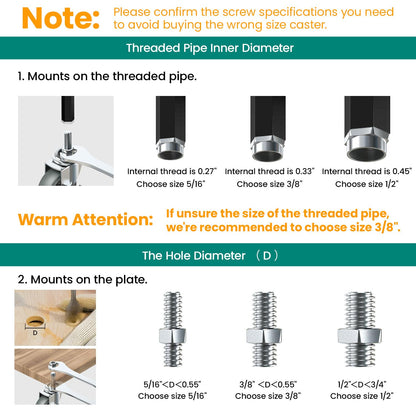 Note: Please confirm the screw specifications you need to avoid buying the wrong size caster.

Threaded Pipe Inner Diameter

1. Mounts on the threaded pipe.

Internal thread is 0.27" Choose size 5/16"

Internal thread is 0.33" Choose size 3/8"

Internal thread is 0.45" Choose size 1/2"

Warm Attention: If unsure the size of the threaded pipe, we're recommended to choose size 3/8".

The Hole Diameter （D）

2. Mounts on the plate.

D

5/16"<D<0.55" Choose size 5/16"

3/8" <D<0.55" Choose size 3/8"

1/2"<D<3/4" Choose size 1/2"