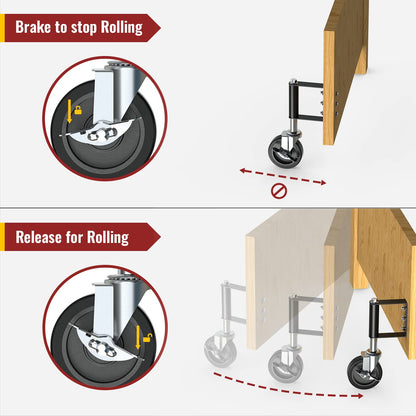 Brake to stop Rolling

Release for Rolling