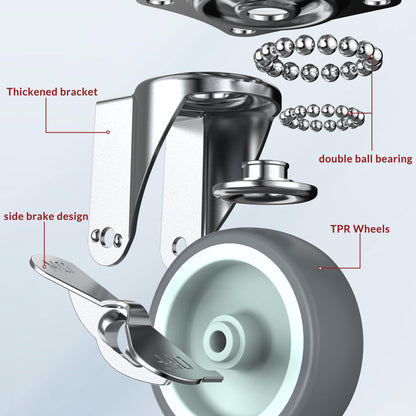 Thickened bracket

double ball bearing

side brake design

TPR Wheels