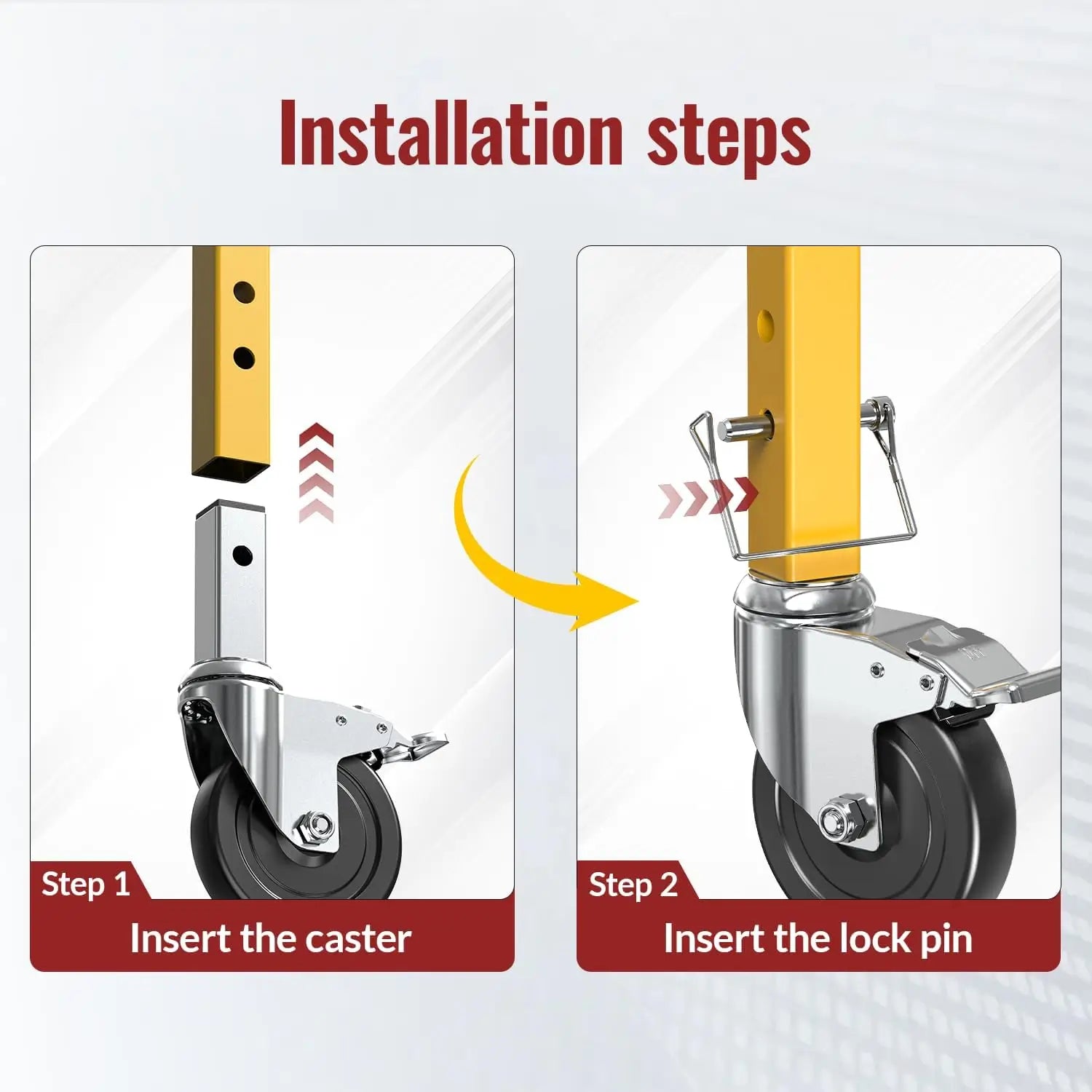 Installation steps

Step 1
Insert the caster

Step 2
Insert the lock pin