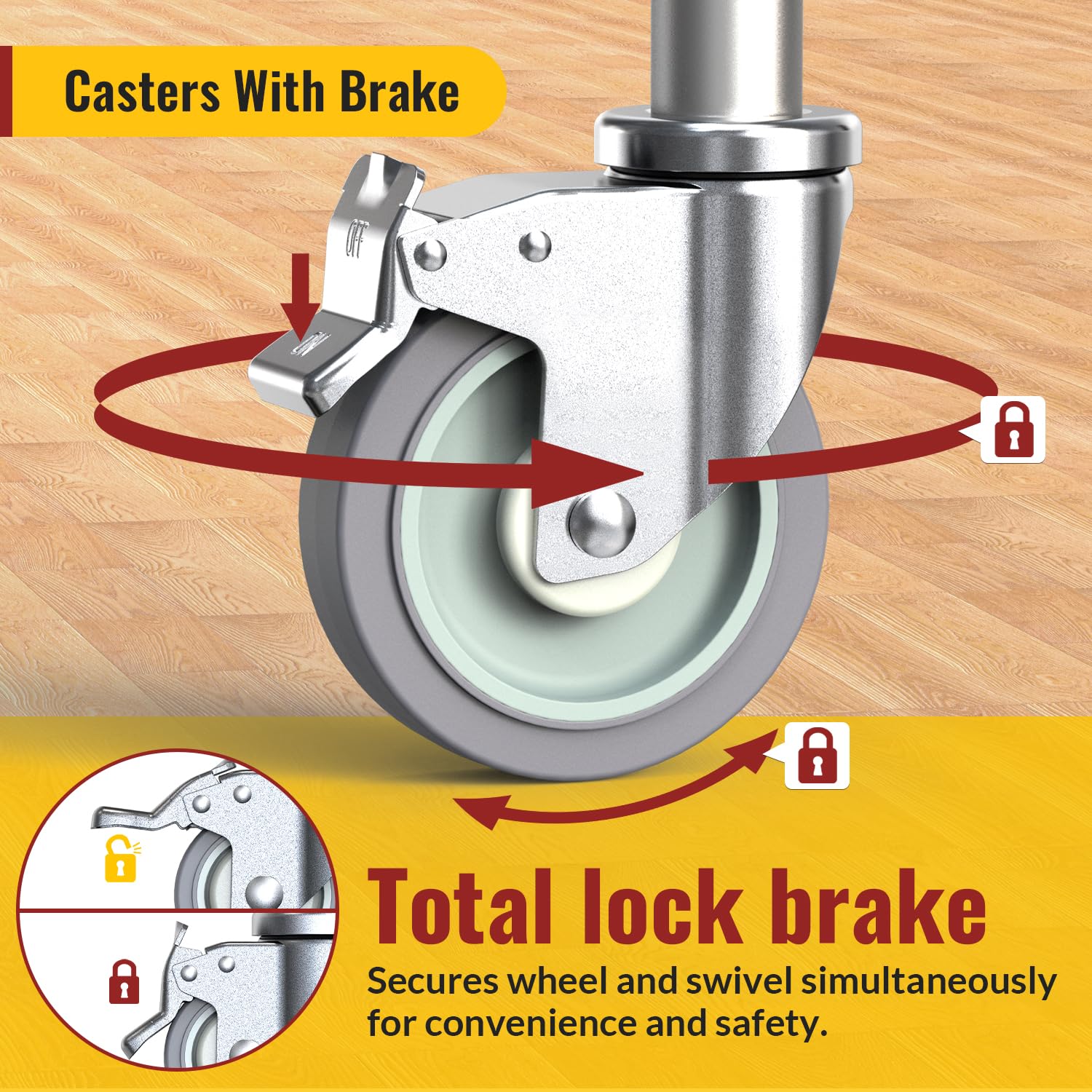 Casters With Brake

OFF

ON

Total lock brake

Secures wheel and swivel simultaneously for convenience and safety.