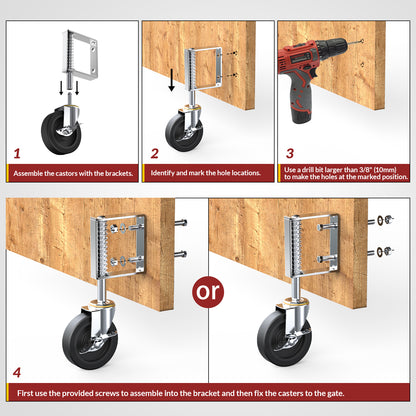 1

Assemble the castors with the brackets.

2

Identify and mark the hole locations.

3

Use a drill bit larger than 3/8" (10mm) to make the holes at the marked position.

or

4

First use the provided screws to assemble into the bracket and then fix the casters to the gate.