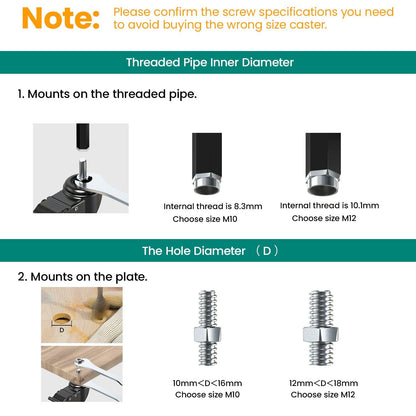 Note: Please confirm the screw specifications you need to avoid buying the wrong size caster.

Threaded Pipe Inner Diameter

1. Mounts on the threaded pipe.

Internal thread is 8.3mm
Choose size M10

Internal thread is 10.1mm
Choose size M12

The Hole Diameter （D）

2. Mounts on the plate.

D

10mm<D<16mm
Choose size M10

12mm<D<18mm
Choose size M12