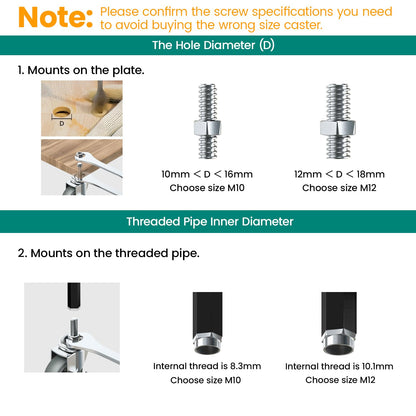 Note: Please confirm the screw specifications you need to avoid buying the wrong size caster.

The Hole Diameter (D)

1. Mounts on the plate.

D

10mm ＜ D ＜ 16mm
Choose size M10

12mm ＜ D ＜ 18mm
Choose size M12

Threaded Pipe Inner Diameter

2. Mounts on the threaded pipe.

Internal thread is 8.3mm
Choose size M10

Internal thread is 10.1mm
Choose size M12