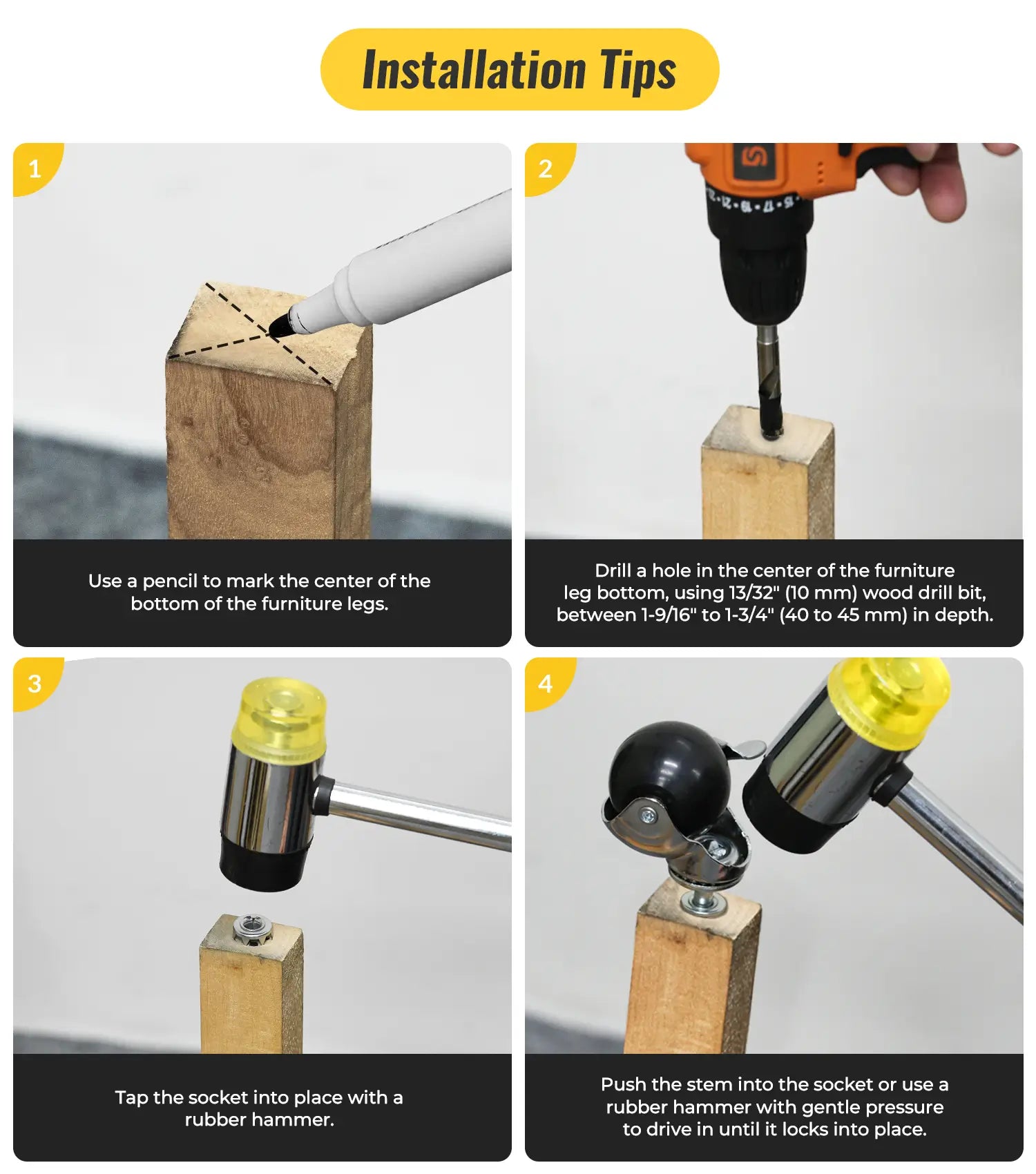 Installation Tips

1

Use a pencil to mark the center of the bottom of the furniture legs.

2

Drill a hole in the center of the furniture leg bottom, using 13/32" (10 mm) wood drill bit, between 1-9/16" to 1-3/4" (40 to 45 mm) in depth.

3

Tap the socket into place with a rubber hammer.

4

Push the stem into the socket or use a rubber hammer with gentle pressure to drive in until it locks into place.