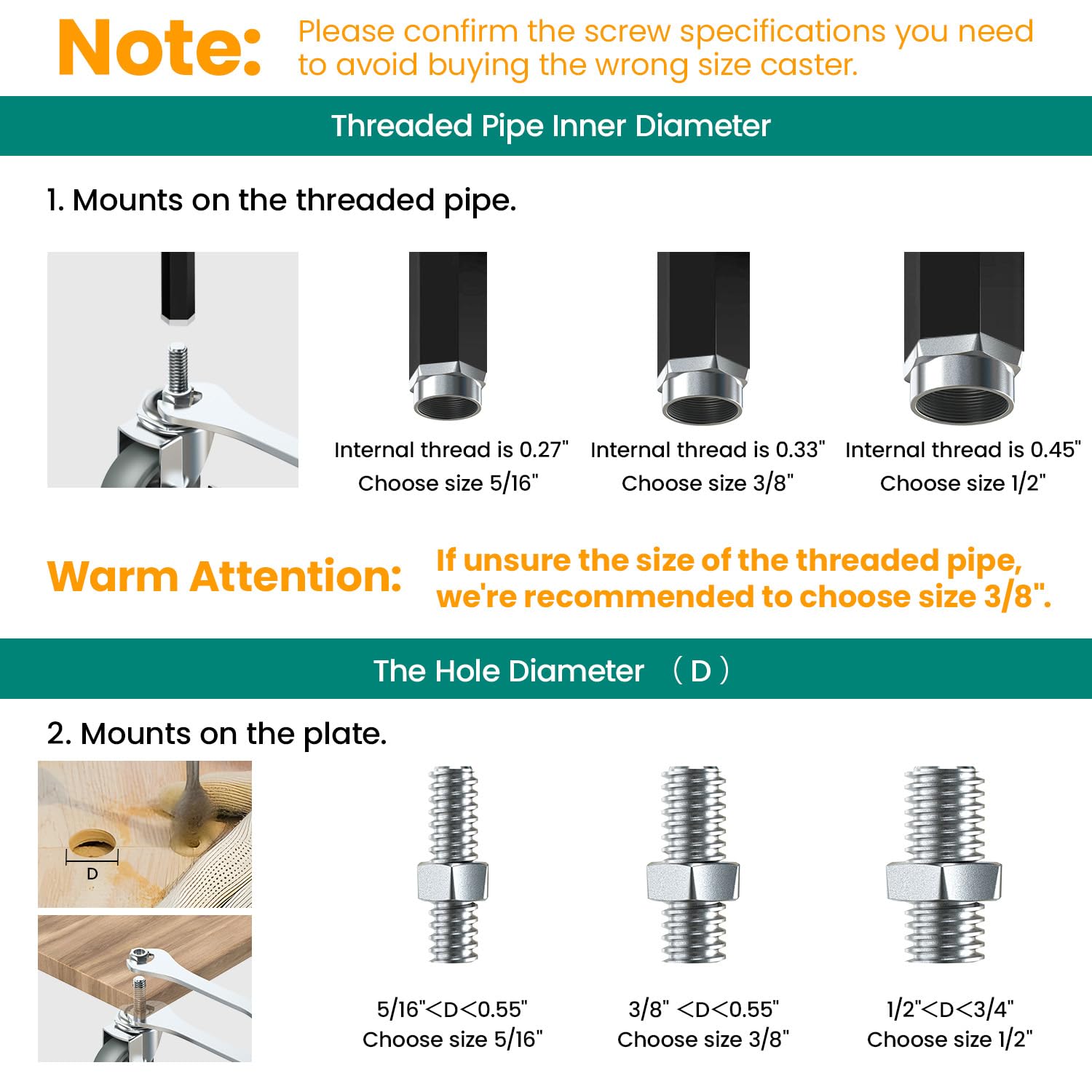 Note: Please confirm the screw specifications you need to avoid buying the wrong size caster.

Threaded Pipe Inner Diameter

1. Mounts on the threaded pipe.

Internal thread is 0.27"
Choose size 5/16"

Internal thread is 0.33"
Choose size 3/8"

Internal thread is 0.45"
Choose size 1/2"

Warm Attention: If unsure the size of the threaded pipe, we're recommended to choose size 3/8".

The Hole Diameter （D）

2. Mounts on the plate.

D

5/16"<D<0.55"
Choose size 5/16"

3/8" <D<0.55"
Choose size 3/8"

1/2"<D<3/4"
Choose size 1/2"