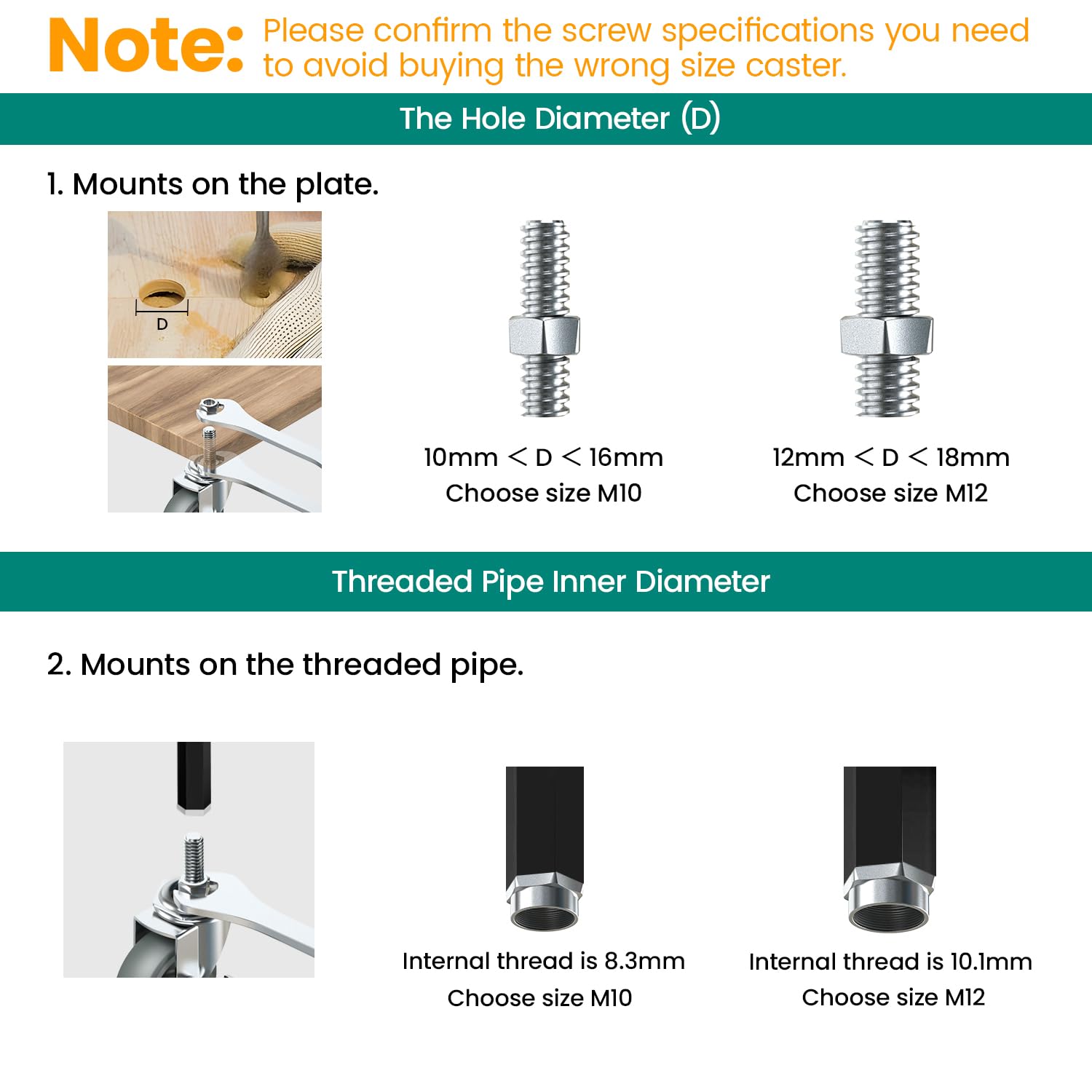 Note: Please confirm the screw specifications you need to avoid buying the wrong size caster.

The Hole Diameter (D)

1. Mounts on the plate.

D

10mm < D < 16mm
Choose size M10

12mm < D < 18mm
Choose size M12

Threaded Pipe Inner Diameter

2. Mounts on the threaded pipe.

Internal thread is 8.3mm
Choose size M10

Internal thread is 10.1mm
Choose size M12