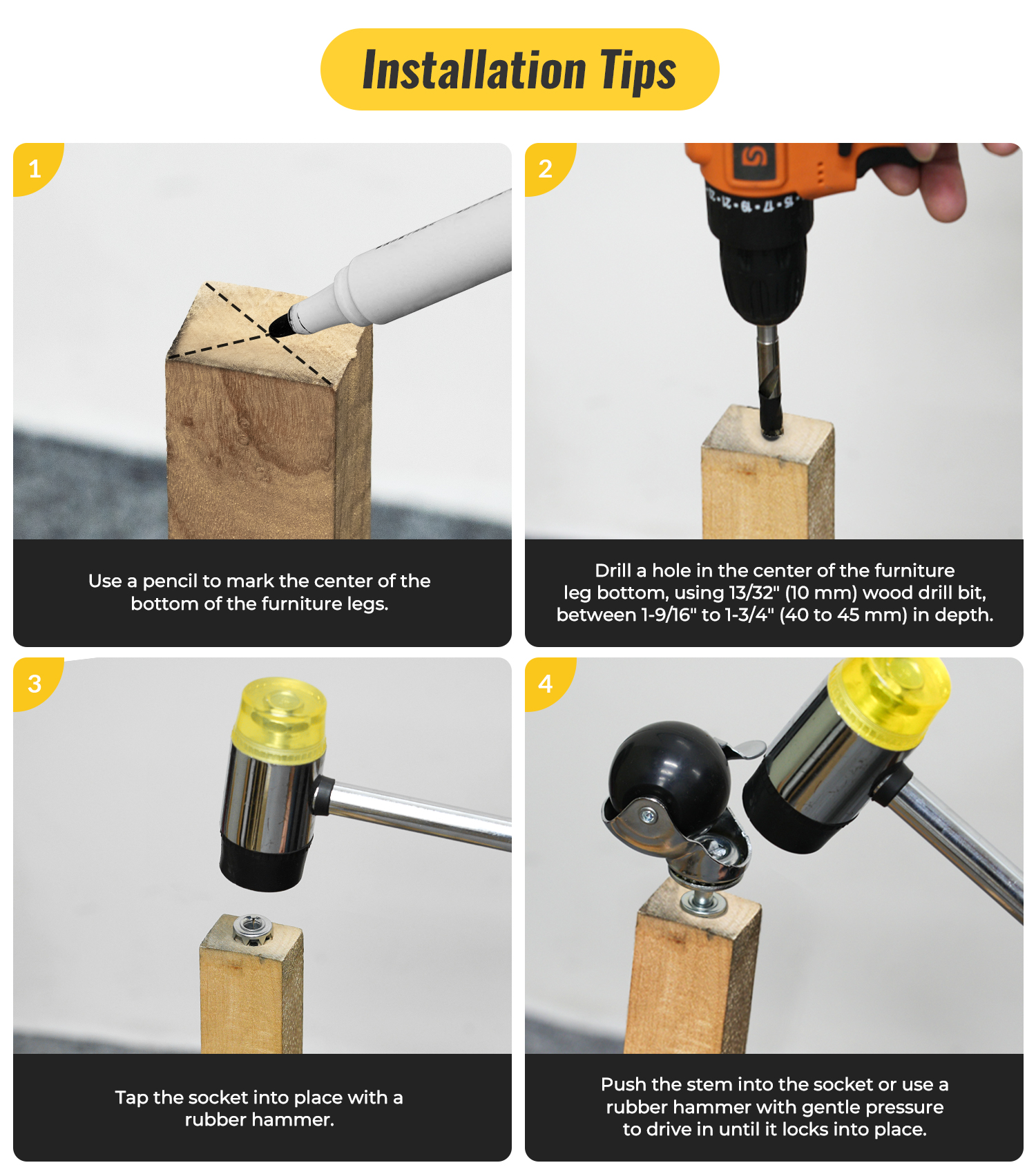 Installation Tips

1

Use a pencil to mark the center of the bottom of the furniture legs.

2

Drill a hole in the center of the furniture leg bottom, using 13/32" (10 mm) wood drill bit, between 1-9/16" to 1-3/4" (40 to 45 mm) in depth.

3

Tap the socket into place with a rubber hammer.

4

Push the stem into the socket or use a rubber hammer with gentle pressure to drive in until it locks into place.