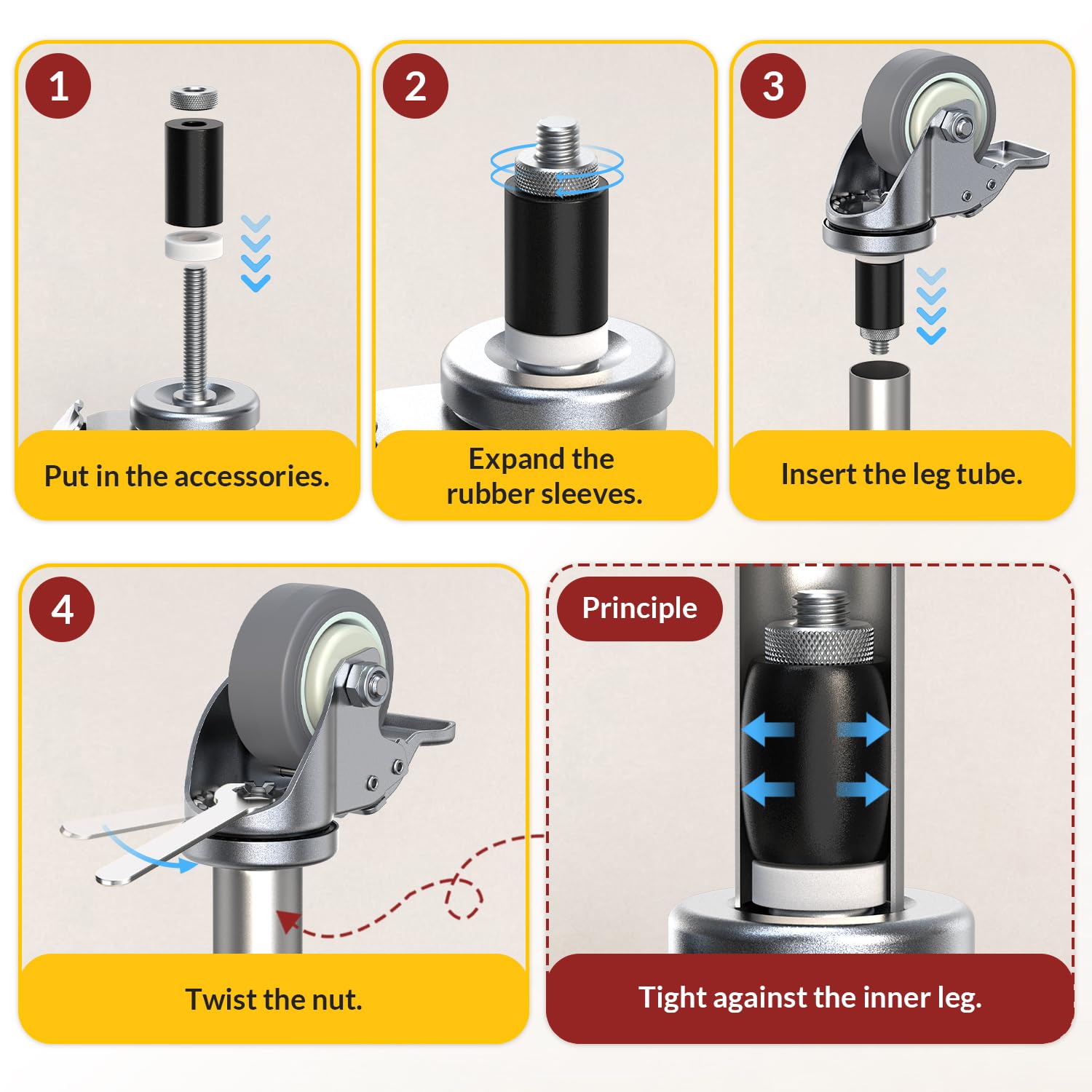 1

Put in the accessories.

2

Expand the rubber sleeves.

3

Insert the leg tube.

4

Twist the nut.

Principle

Tight against the inner leg.