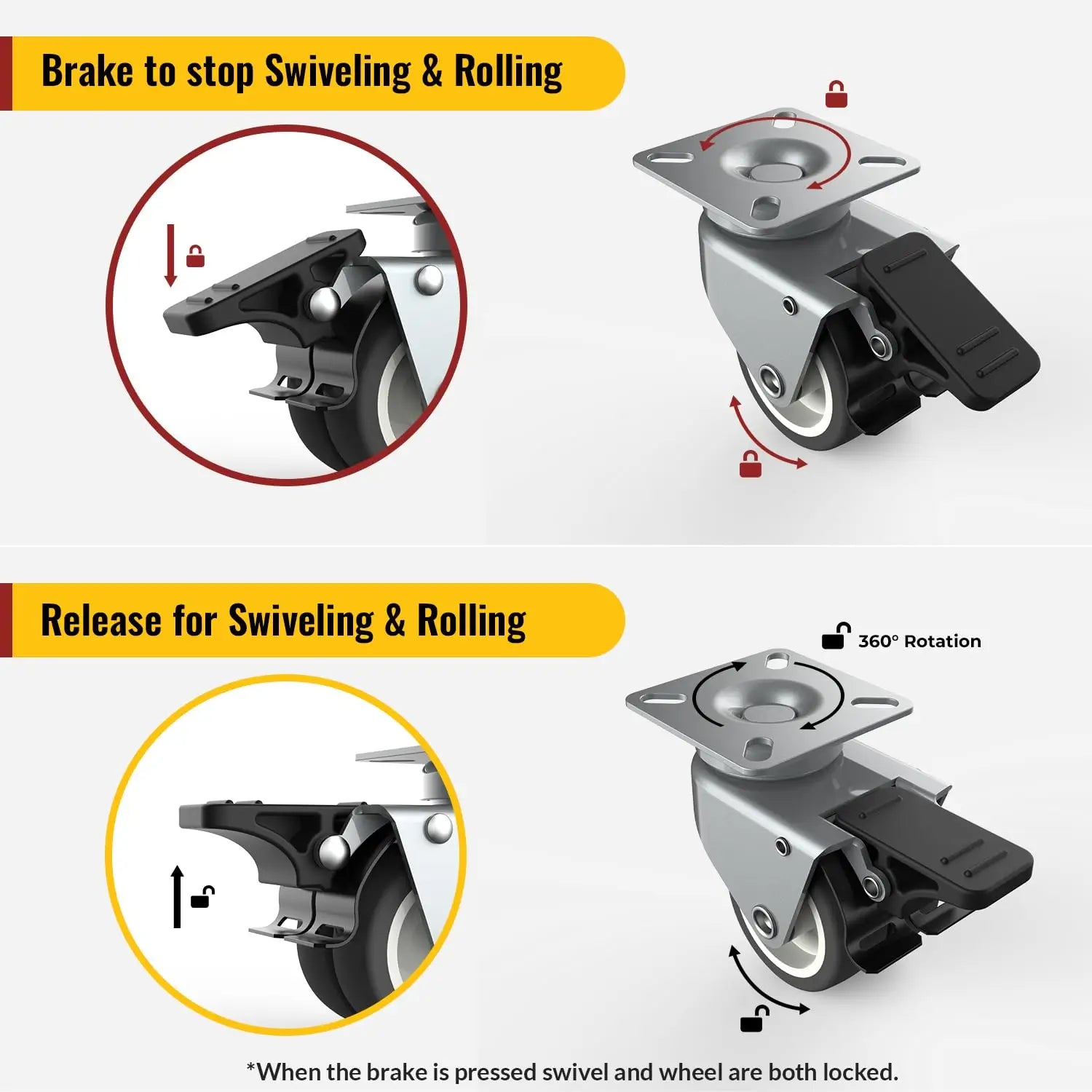 Brake to stop Swiveling & Rolling

Release for Swiveling & Rolling

360° Rotation

*When the brake is pressed swivel and wheel are both locked.