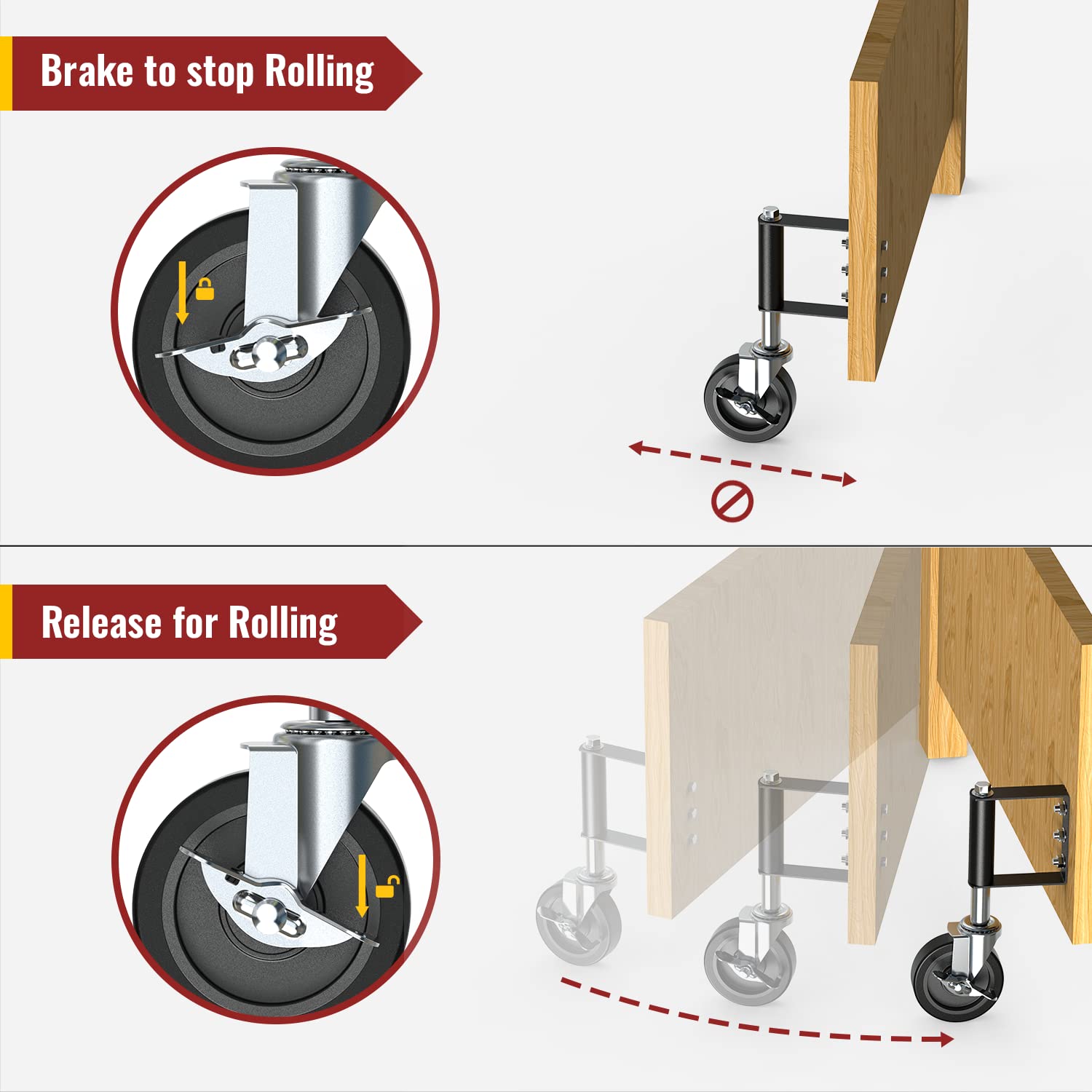 Brake to stop Rolling

Release for Rolling