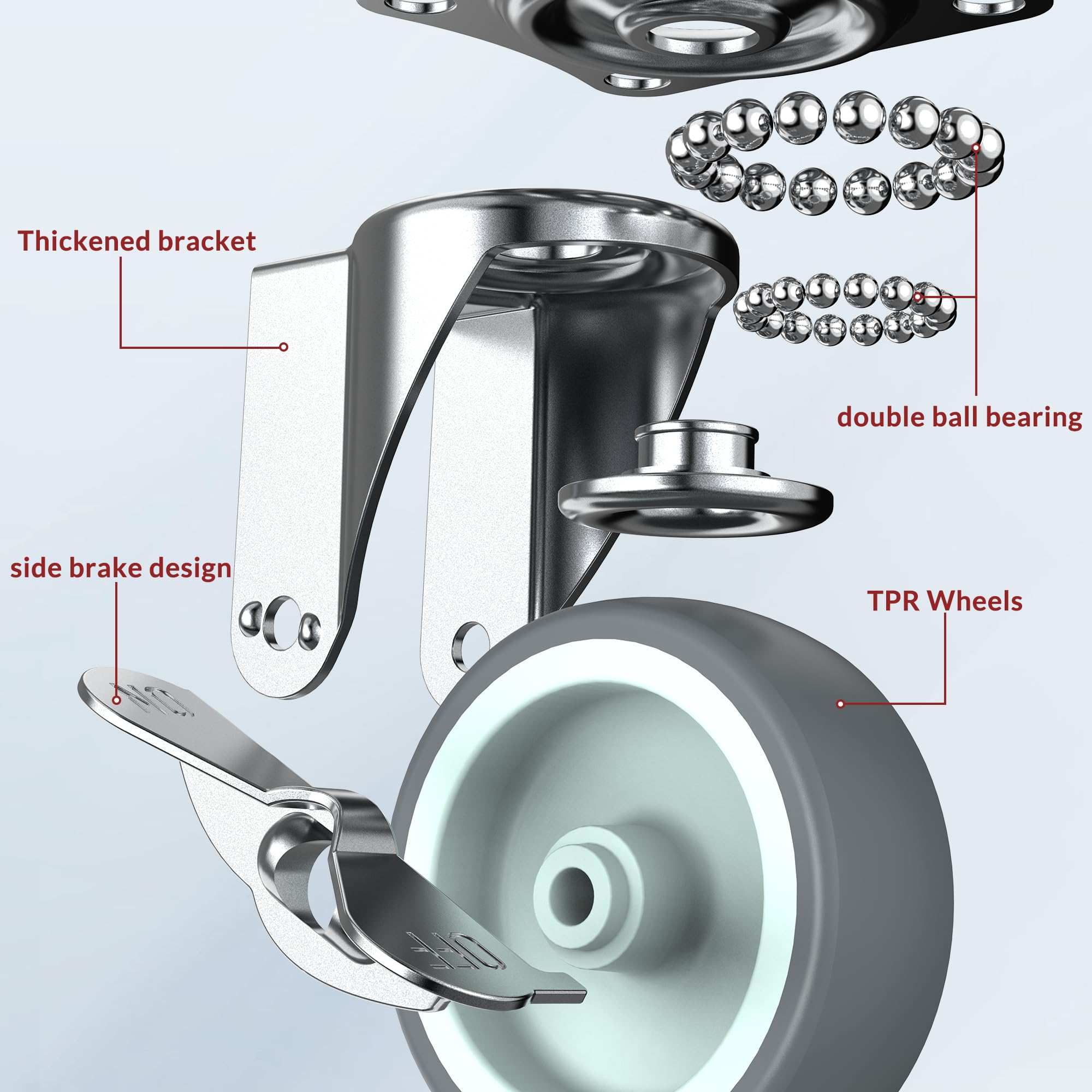 Thickened bracket

double ball bearing

side brake design

TPR Wheels

ON

OFF