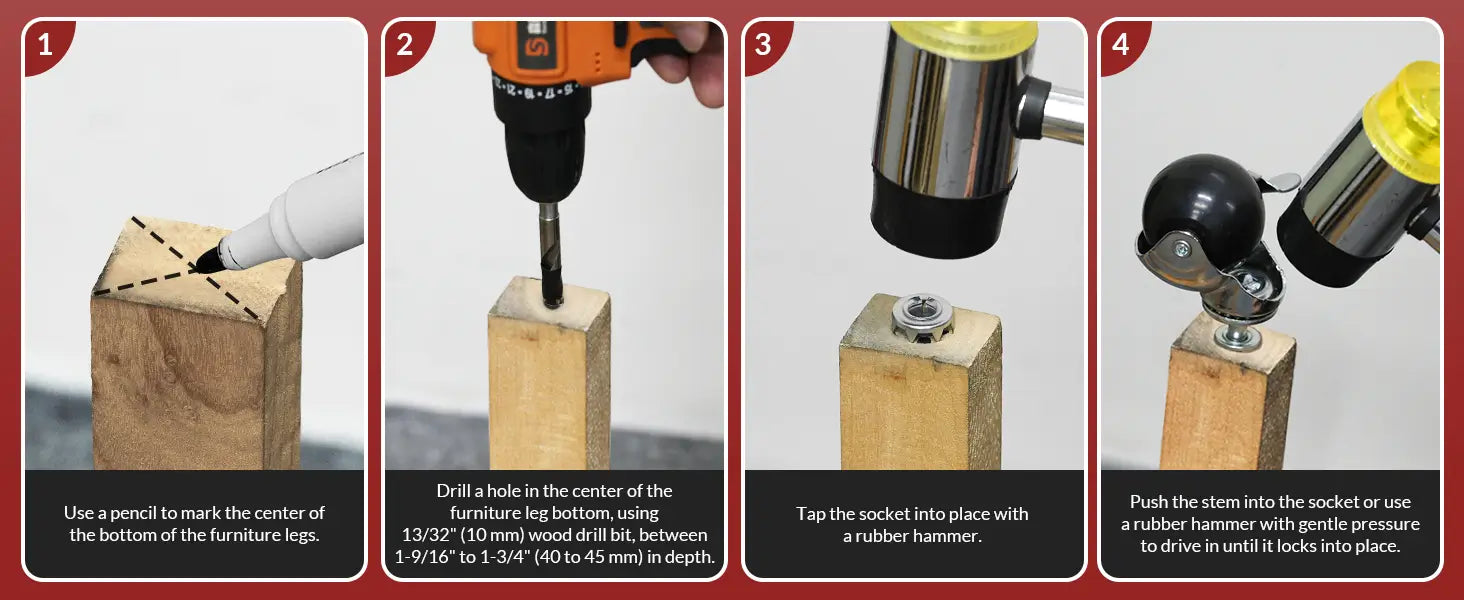 1

Use a pencil to mark the center of the bottom of the furniture legs.

2

Drill a hole in the center of the furniture leg bottom, using 13/32" (10 mm) wood drill bit, between 1-9/16" to 1-3/4" (40 to 45 mm) in depth.

3

Tap the socket into place with a rubber hammer.

4

Push the stem into the socket or use a rubber hammer with gentle pressure to drive in until it locks into place.