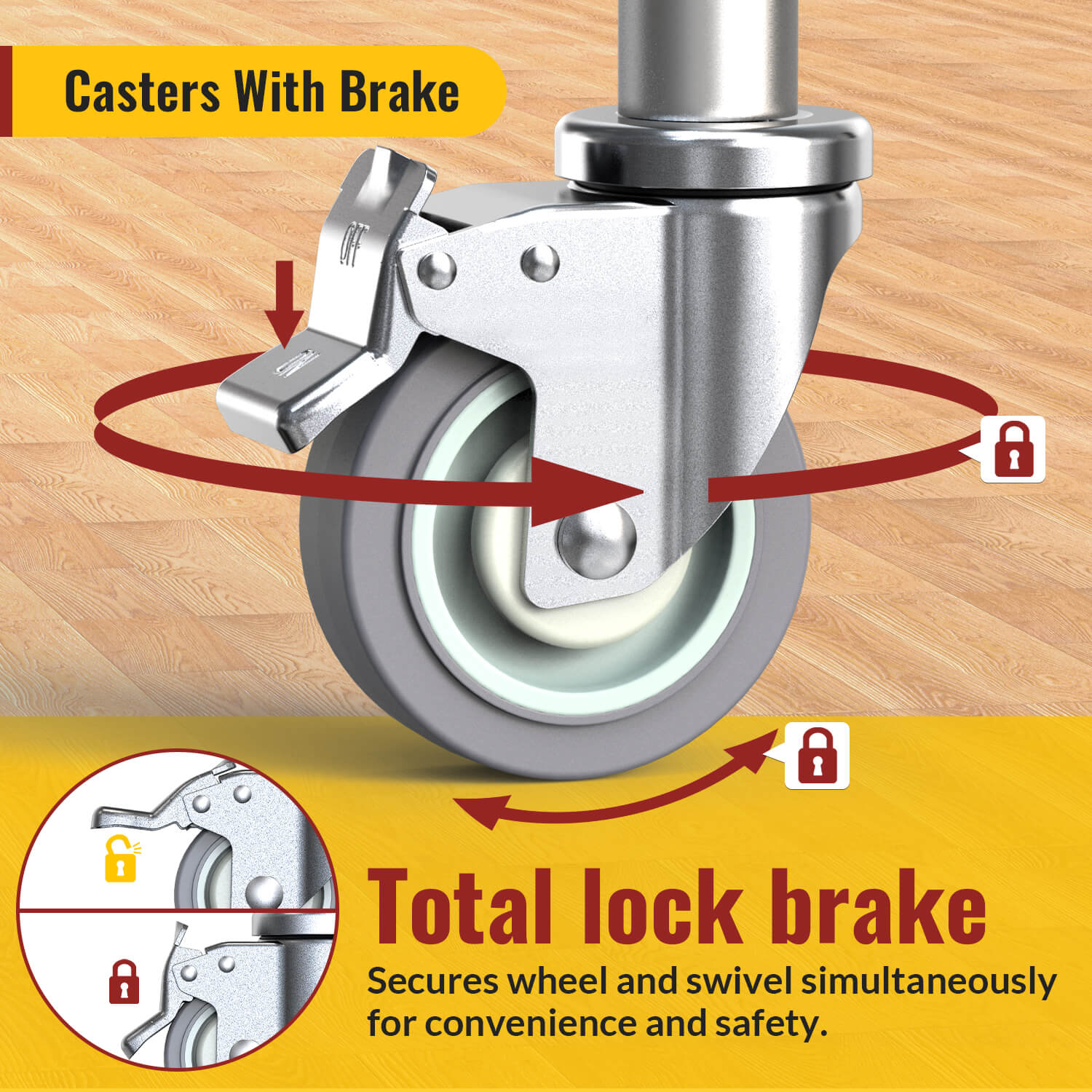 Casters With Brake

OFF

ON

Total lock brake

Secures wheel and swivel simultaneously for convenience and safety.