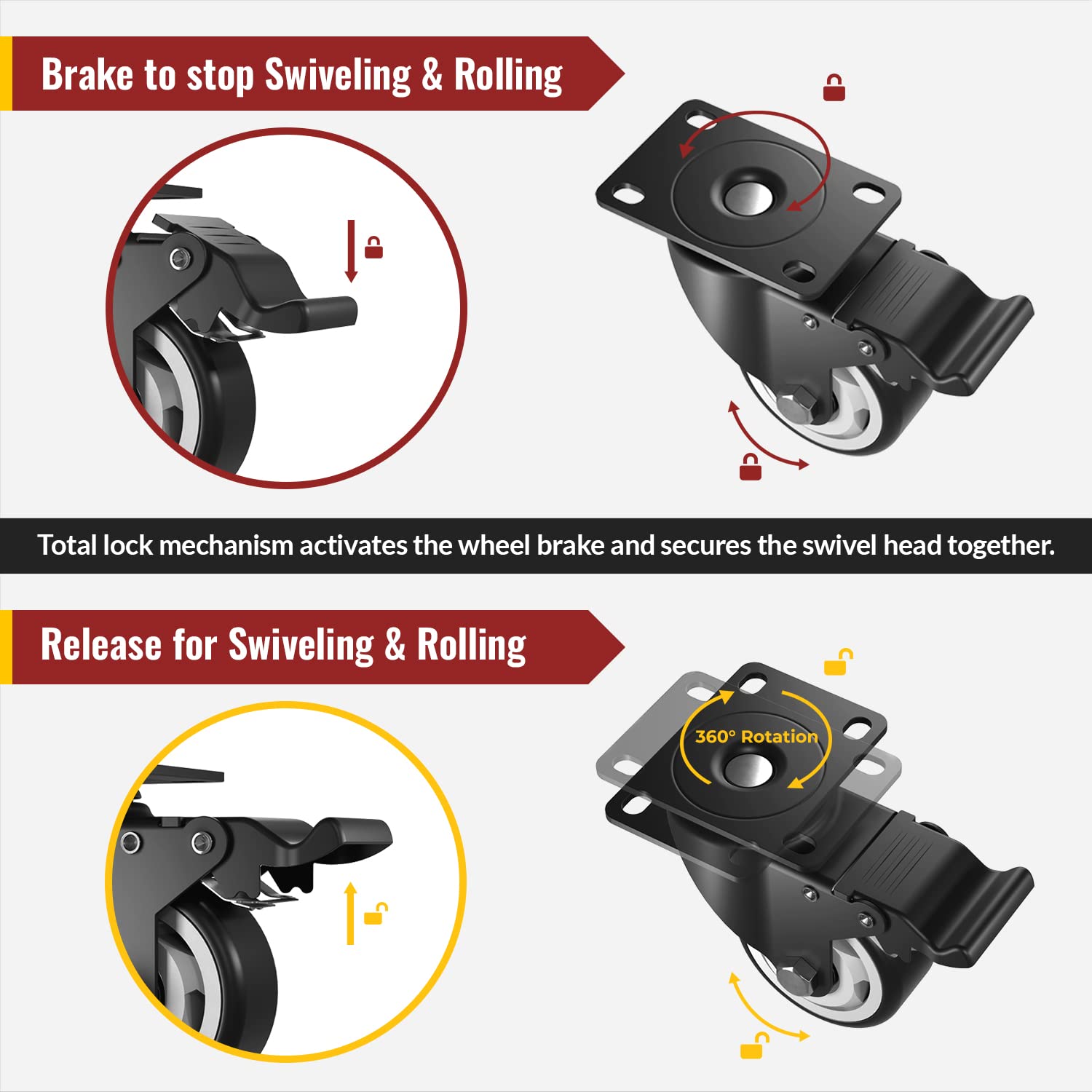 Brake to stop Swiveling & Rolling

Total lock mechanism activates the wheel brake and secures the swivel head together.

Release for Swiveling & Rolling

360° Rotation