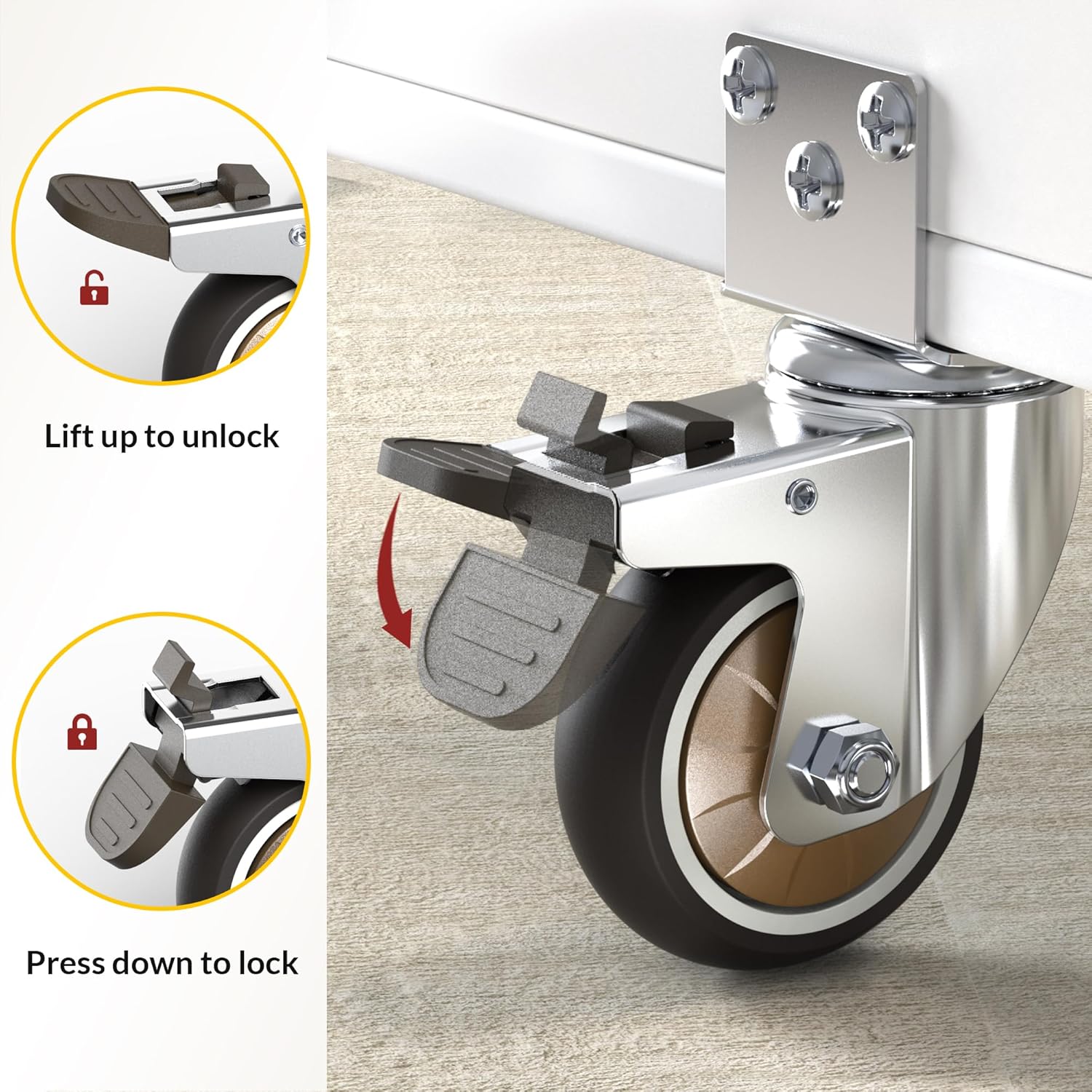 Lift up to unlock

Press down to lock