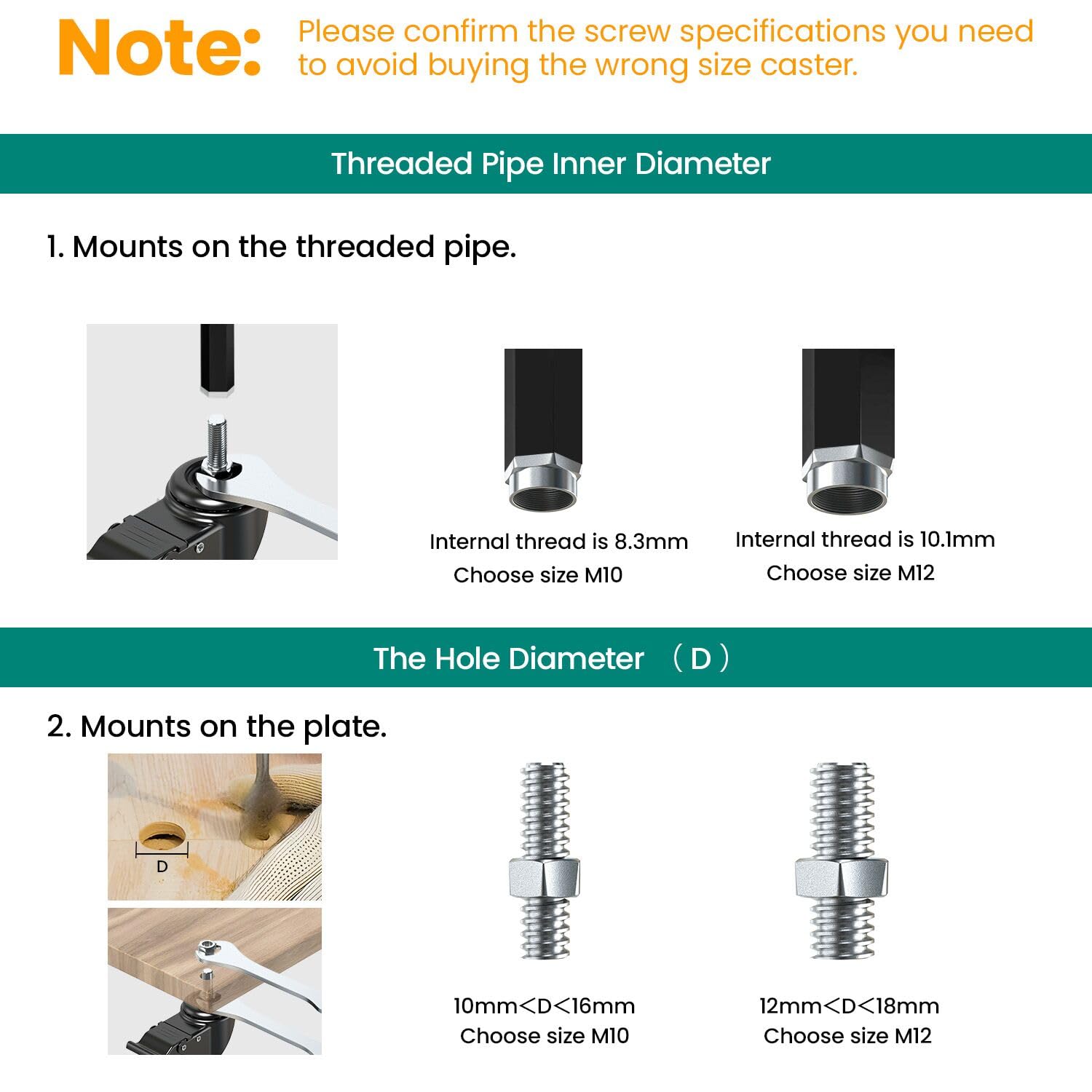 Note: Please confirm the screw specifications you need to avoid buying the wrong size caster.

Threaded Pipe Inner Diameter

1. Mounts on the threaded pipe.

Internal thread is 8.3mm
Choose size M10

Internal thread is 10.1mm
Choose size M12

The Hole Diameter （D）

2. Mounts on the plate.

D

10mm<D<16mm
Choose size M10

12mm<D<18mm
Choose size M12